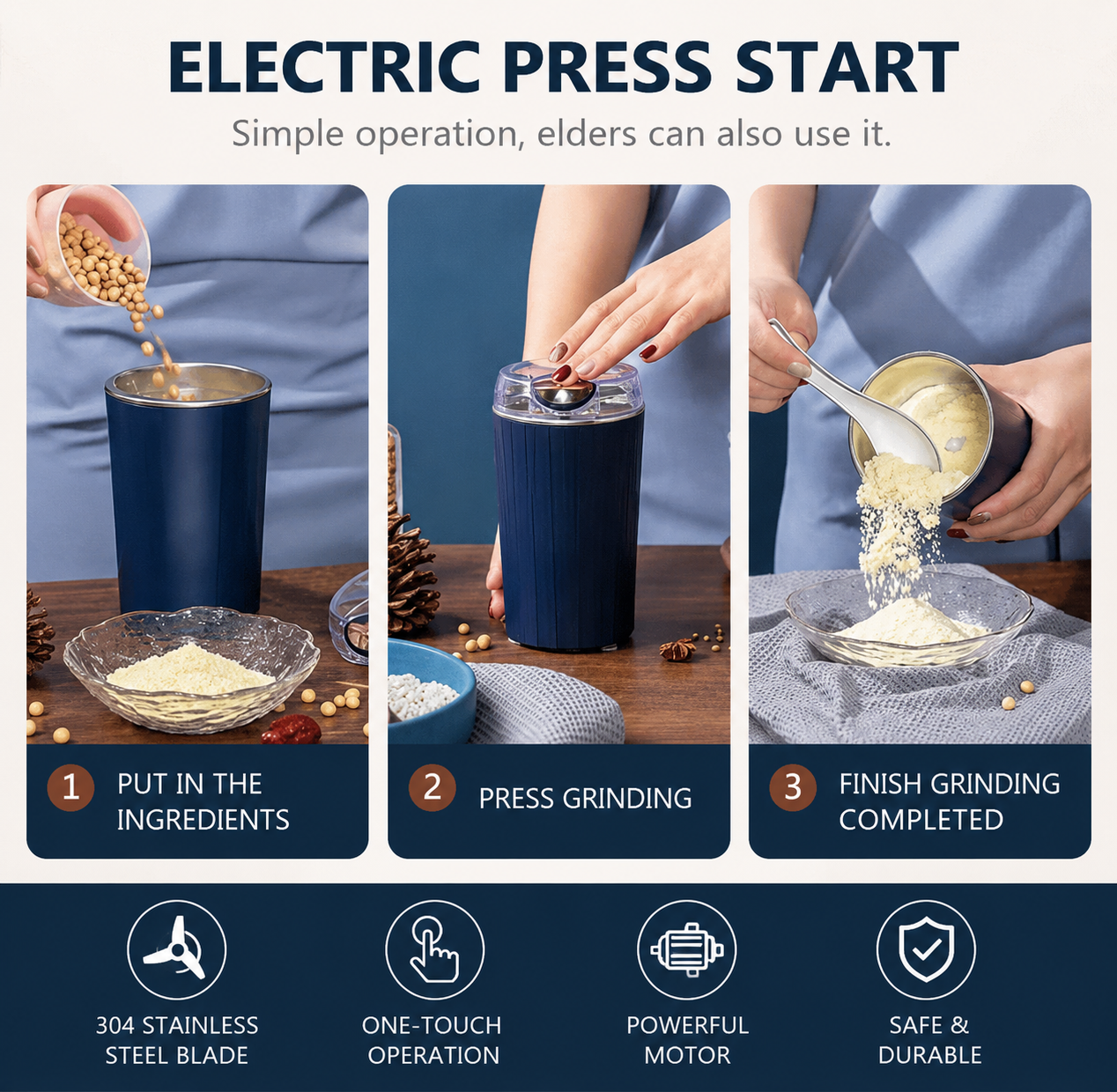 ELECTRIC PRESS START

Simple operation, elders can also use it.

1 PUT IN THE INGREDIENTS

2 PRESS GRINDING

3 FINISH GRINDING COMPLETED

304 STAINLESS STEEL BLADE

ONE-TOUCH OPERATION

POWERFUL MOTOR

SAFE & DURABLE